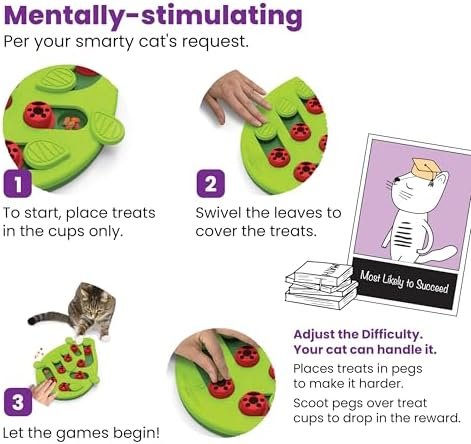 Mentally-stimulating
Per your smarty cat's request.

1
To start, place treats in the cups only.

2
Swivel the leaves to cover the treats.

Most Likely to Succeed

3
Let the games begin!

Adjust the Difficulty.
Your cat can handle it.

Places treats in pegs to make it harder.

Scoot pegs over treat cups to drop in the reward.