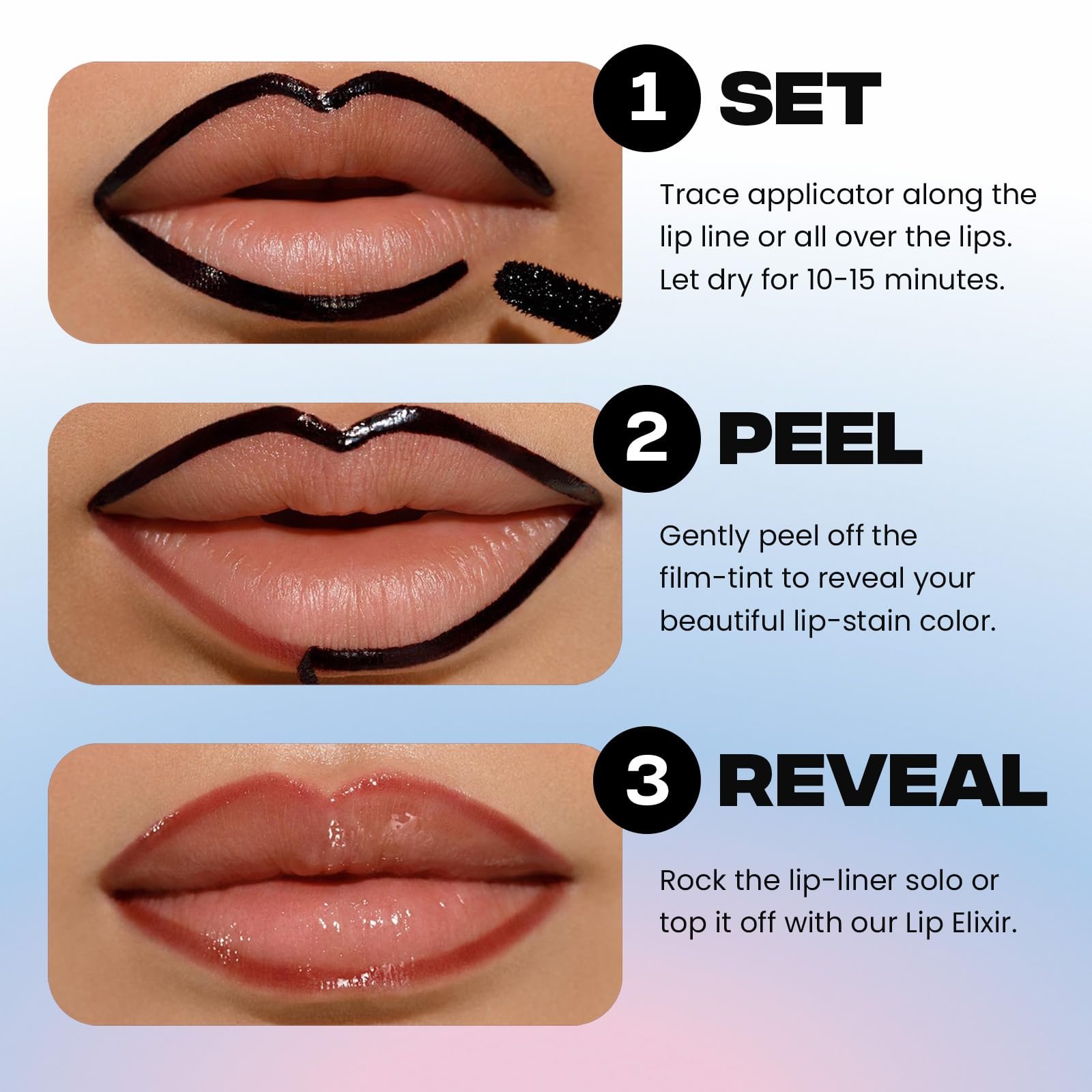 1 SET

Trace applicator along the lip line or all over the lips. Let dry for 10-15 minutes.

2 PEEL

Gently peel off the film-tint to reveal your beautiful lip-stain color.

3 REVEAL

Rock the lip-liner solo or top it off with our Lip Elixir.